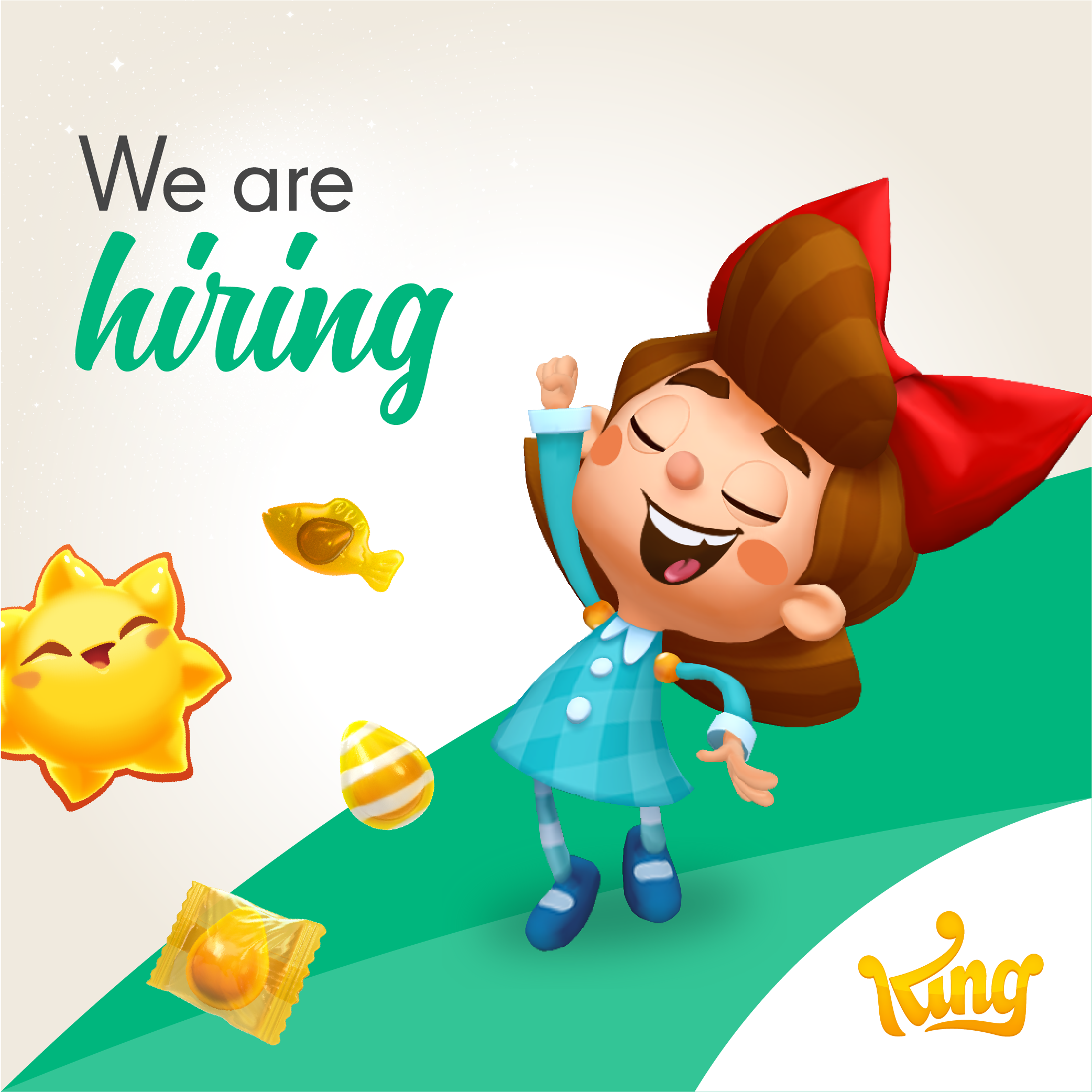 We are hiring

King